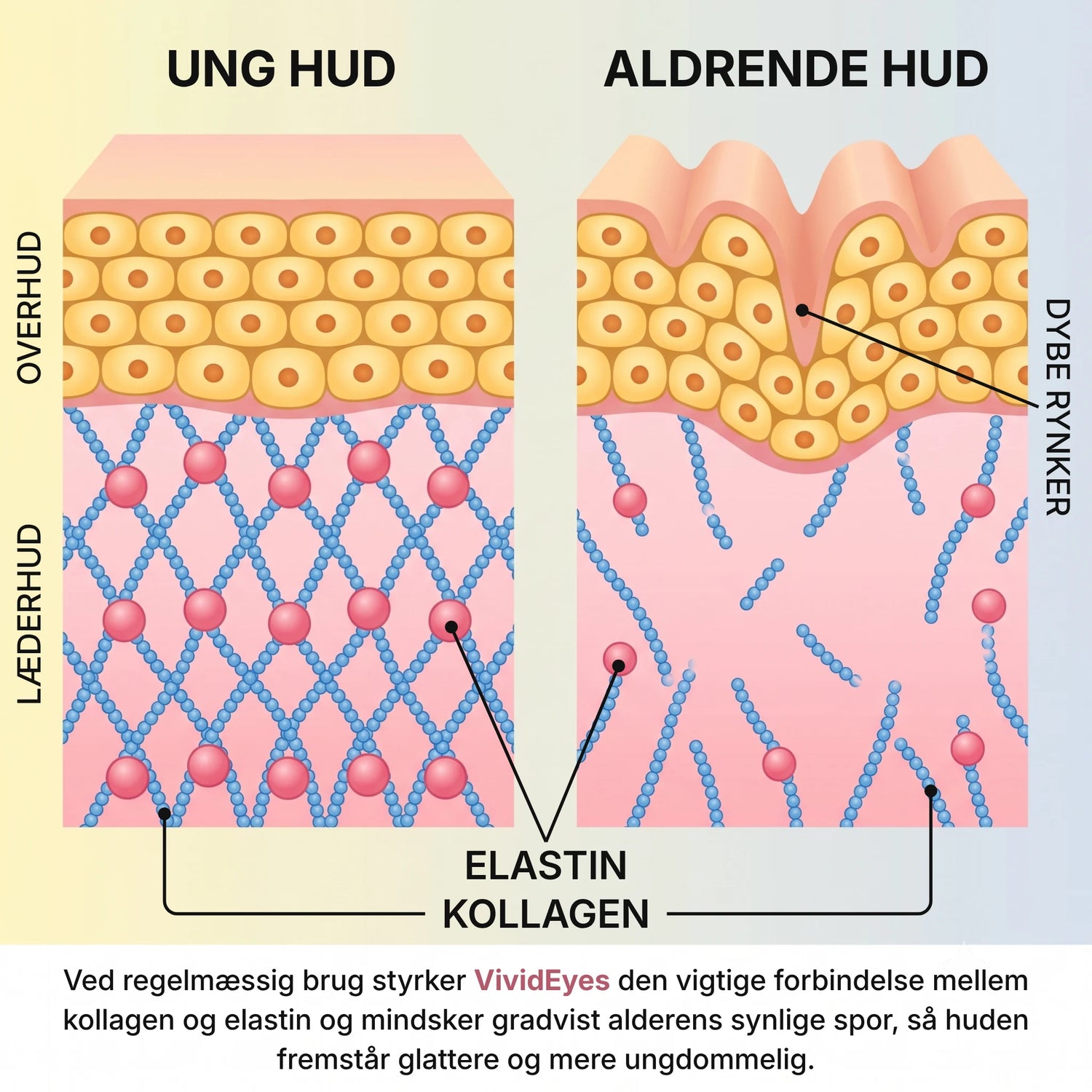 UNG HUD

ALDRENDE HUD

OVERHUD

LÆDERHUD

DYBE RYNKER

ELASTIN

KOLLAGEN

Ved regelmæssig brug styrker VividEyes den vigtige forbindelse mellem kollagen og elastin og mindsker gradvist alderens synlige spor, så huden fremstår glattere og mere ungdommelig.